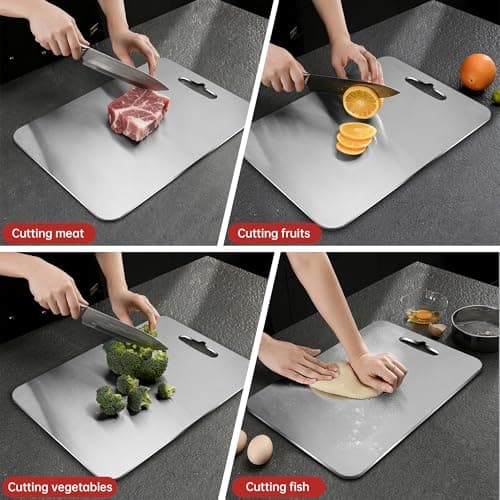 Cutting meat

Cutting fruits

Cutting vegetables

Cutting fish