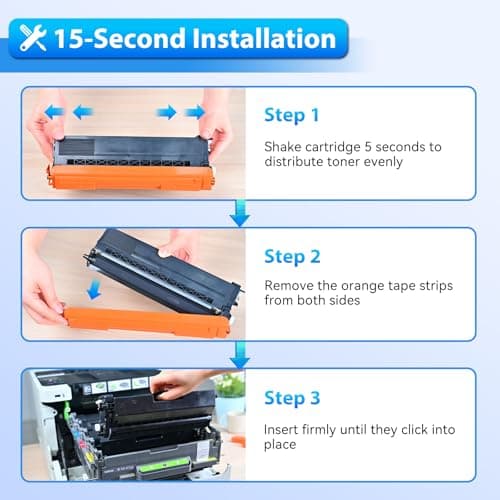 15-Second Installation

Step 1

Shake cartridge 5 seconds to distribute toner evenly

Step 2

Remove the orange tape strips from both sides

Step 3

Insert firmly until they click into place