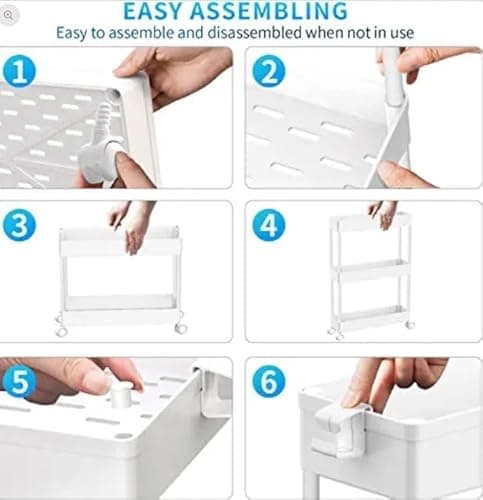 EASY ASSEMBLING
Easy to assemble and disassembled when not in use

1

2

3

4

5

6