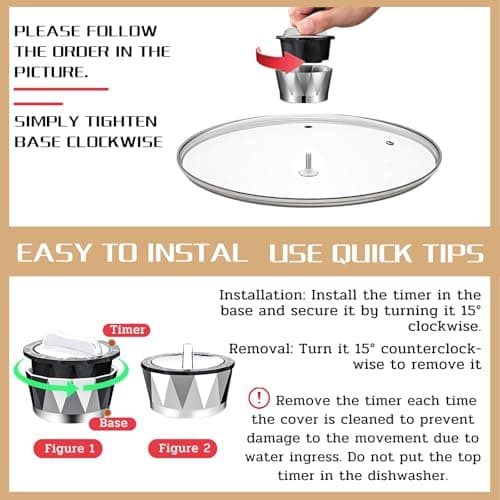 PLEASE FOLLOW THE ORDER IN THE PICTURE.

SIMPLY TIGHTEN BASE CLOCKWISE

EASY TO INSTAL USE QUICK TIPS

Timer

Base

Figure 1

Figure 2

Installation: Install the timer in the base and secure it by turning it 15° clockwise.

Removal: Turn it 15° counterclockwise to remove it

! Remove the timer each time the cover is cleaned to prevent damage to the movement due to water ingress. Do not put the top timer in the dishwasher.