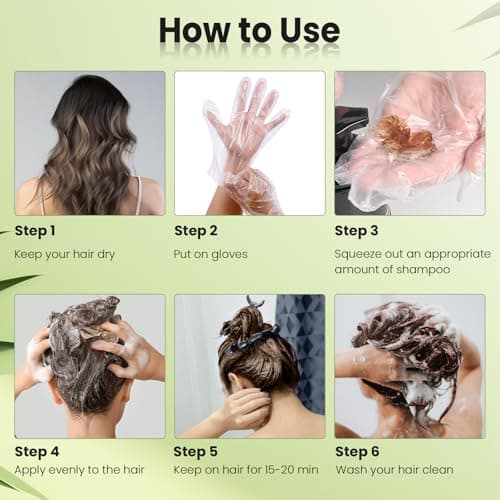 How to Use

Step 1
Keep your hair dry

Step 2
Put on gloves

Step 3
Squeeze out an appropriate amount of shampoo

Step 4
Apply evenly to the hair

Step 5
Keep on hair for 15-20 min

Step 6
Wash your hair clean