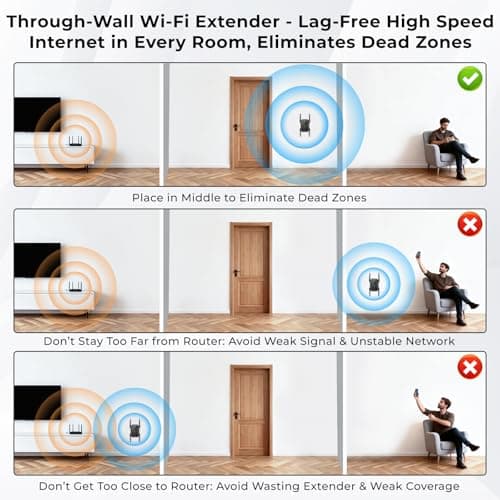 Through-Wall Wi-Fi Extender - Lag-Free High Speed Internet in Every Room, Eliminates Dead Zones

Place in Middle to Eliminate Dead Zones

Don't Stay Too Far from Router: Avoid Weak Signal & Unstable Network

Don't Get Too Close to Router: Avoid Wasting Extender & Weak Coverage