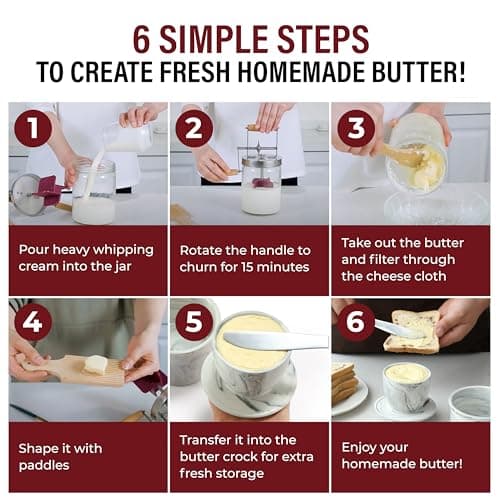 6 SIMPLE STEPS
TO CREATE FRESH HOMEMADE BUTTER!

1

Pour heavy whipping cream into the jar

2

Rotate the handle to churn for 15 minutes

3

Take out the butter and filter through the cheese cloth

4

Shape it with paddles

5

Transfer it into the butter crock for extra fresh storage

6

Enjoy your homemade butter!