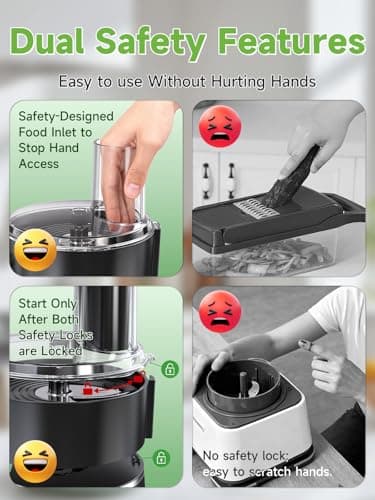 Dual Safety Features

Easy to use Without Hurting Hands

Safety-Designed Food Inlet to Stop Hand Access

Start Only After Both Safety Locks are Locked

No safety lock: easy to scratch hands.