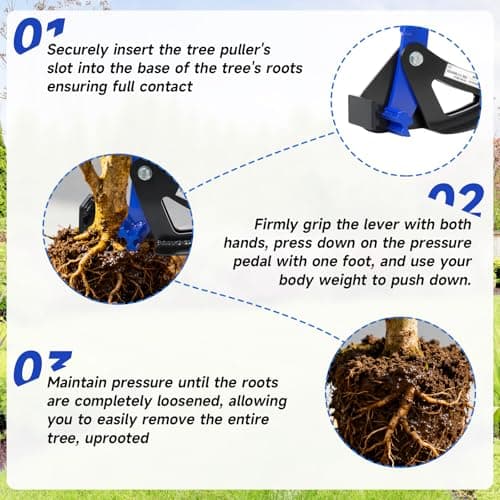 01

Securely insert the tree puller's slot into the base of the tree's roots ensuring full contact

02

Firmly grip the lever with both hands, press down on the pressure pedal with one foot, and use your body weight to push down.

03

Maintain pressure until the roots are completely loosened, allowing you to easily remove the entire tree, uprooted