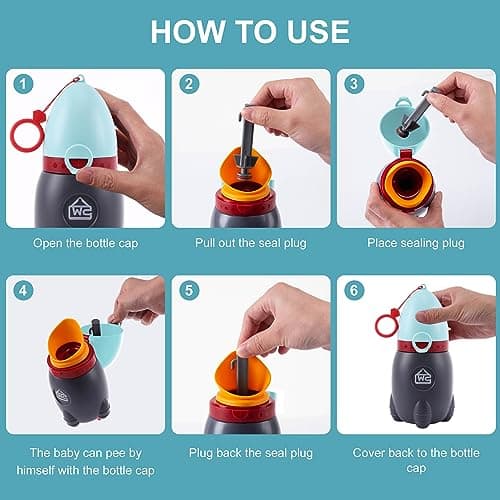 HOW TO USE

1
WC
Open the bottle cap

2
Pull out the seal plug

3
Place sealing plug

4
WC
The baby can pee by himself with the bottle cap

5
Plug back the seal plug

6
WC
Cover back to the bottle cap