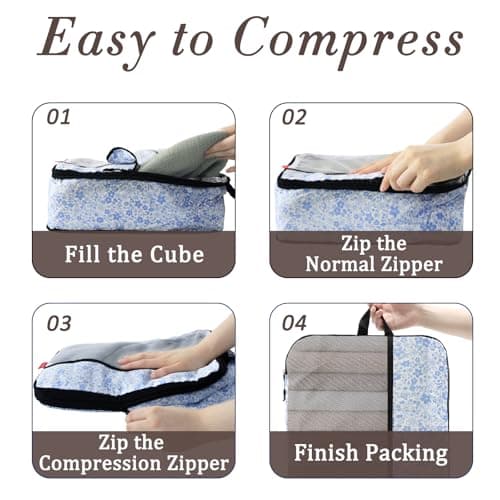 Easy to Compress

01

Fill the Cube

02

Zip the Normal Zipper

03

Zip the Compression Zipper

04

Finish Packing