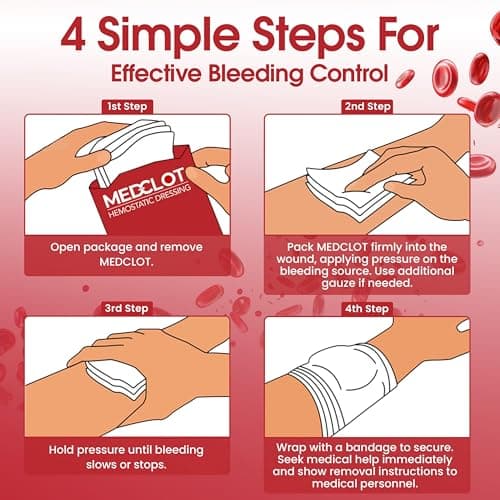 4 Simple Steps For
Effective Bleeding Control

1st Step

MEDCLOT
HEMOSTATIC DRESSING

Open package and remove MEDCLOT.

2nd Step

Pack MEDCLOT firmly into the wound, applying pressure on the bleeding source. Use additional gauze if needed.

3rd Step

Hold pressure until bleeding slows or stops.

4th Step

Wrap with a bandage to secure. Seek medical help immediately and show removal instructions to medical personnel.