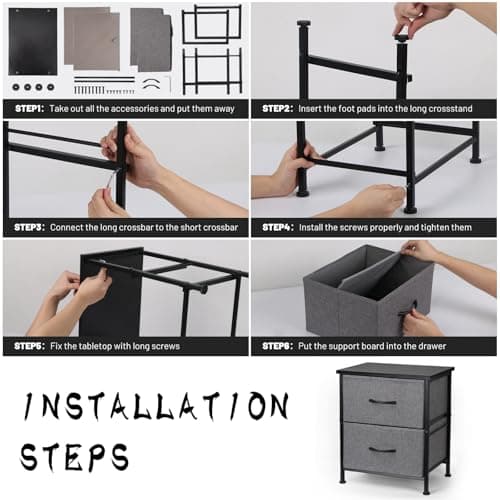 STEP1: Take out all the accessories and put them away

STEP2: Insert the foot pads into the long crossstand

STEP3: Connect the long crossbar to the short crossbar

STEP4: Install the screws properly and tighten them

STEP5: Fix the tabletop with long screws

STEP6: Put the support board into the drawer

INSTALLATION STEPS