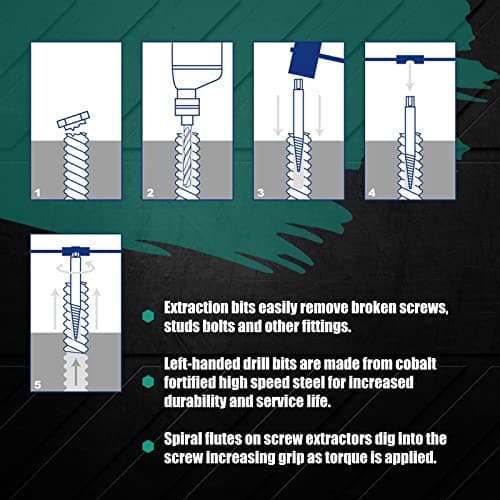 1

2

3

4

5

Extraction bits easily remove broken screws, studs bolts and other fittings.

Left-handed drill bits are made from cobalt fortified high speed steel for increased durability and service life.

Spiral flutes on screw extractors dig into the screw increasing grip as torque is applied.