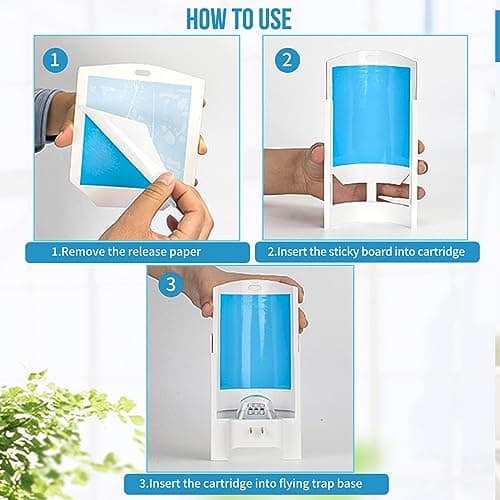 HOW TO USE

1

1.Remove the release paper

2

2.Insert the sticky board into cartridge

3

3.Insert the cartridge into flying trap base