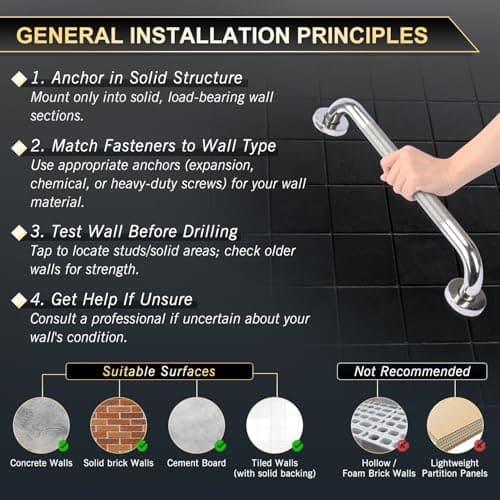 GENERAL INSTALLATION PRINCIPLES

1. Anchor in Solid Structure
Mount only into solid, load-bearing wall sections.

2. Match Fasteners to Wall Type
Use appropriate anchors (expansion, chemical, or heavy-duty screws) for your wall material.

3. Test Wall Before Drilling
Tap to locate studs/solid areas; check older walls for strength.

4. Get Help If Unsure
Consult a professional if uncertain about your wall's condition.

Suitable Surfaces

Concrete Walls

Solid brick Walls

Cement Board

Tiled Walls (with solid backing)

Not Recommended

Hollow / Foam Brick Walls

Lightweight Partition Panels