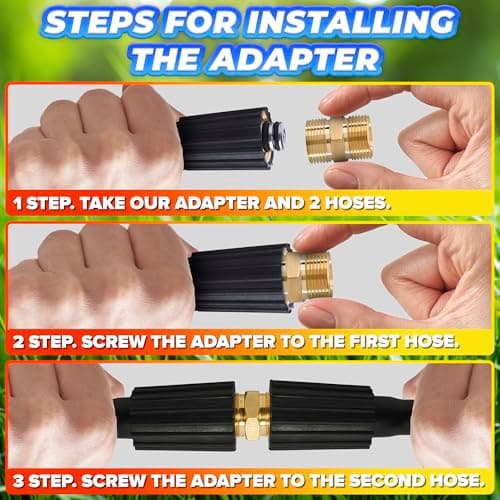 STEPS FOR INSTALLING THE ADAPTER

1 STEP. TAKE OUR ADAPTER AND 2 HOSES.

2 STEP. SCREW THE ADAPTER TO THE FIRST HOSE.

3 STEP. SCREW THE ADAPTER TO THE SECOND HOSE.