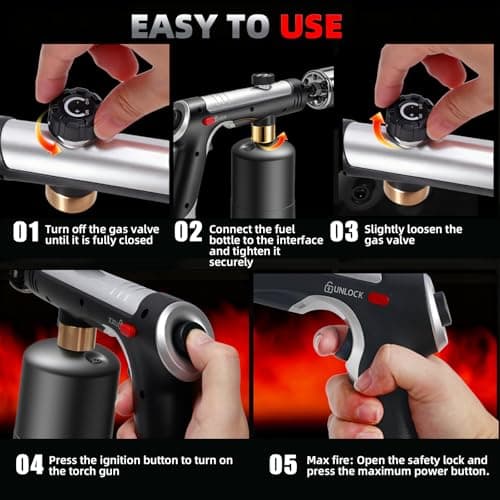 EASY TO USE

01 Turn off the gas valve until it is fully closed

02 Connect the fuel bottle to the interface and tighten it securely

03 Slightly loosen the gas valve

UNLOCK

04 Press the ignition button to turn on the torch gun

05 Max fire: Open the safety lock and press the maximum power button.