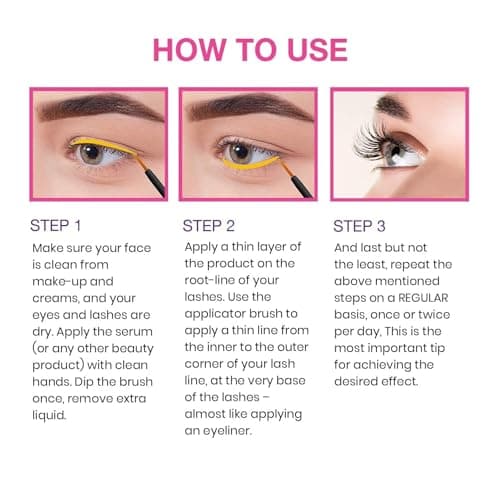 HOW TO USE

STEP 1

Make sure your face is clean from make-up and creams, and your eyes and lashes are dry. Apply the serum (or any other beauty product) with clean hands. Dip the brush once, remove extra liquid.

STEP 2

Apply a thin layer of the product on the root-line of your lashes. Use the applicator brush to apply a thin line from the inner to the outer corner of your lash line, at the very base of the lashes – almost like applying an eyeliner.

STEP 3

And last but not the least, repeat the above mentioned steps on a REGULAR basis, once or twice per day. This is the most important tip for achieving the desired effect.