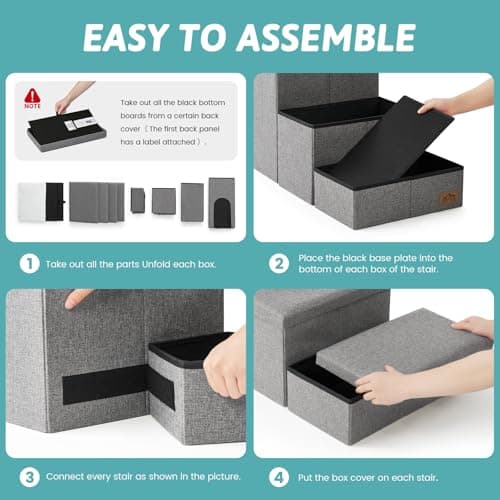 EASY TO ASSEMBLE

NOTE

Take out all the black bottom boards from a certain back cover（The first back panel has a label attached）.

1 Take out all the parts Unfold each box.

2 Place the black base plate into the bottom of each box of the stair.

3 Connect every stair as shown in the picture.

4 Put the box cover on each stair.