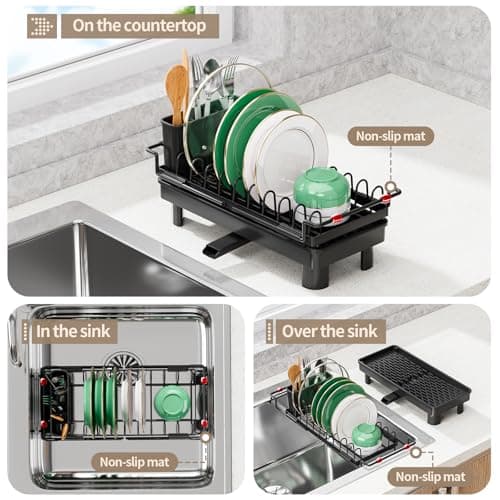 On the countertop

Non-slip mat

In the sink

Non-slip mat

Over the sink

Non-slip mat