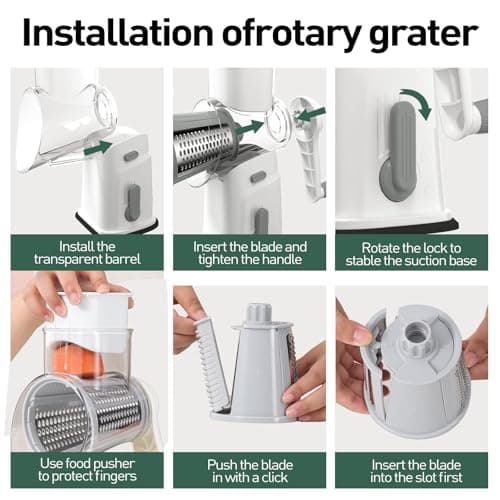 Installation ofrotary grater

Install the transparent barrel

Insert the blade and tighten the handle

Rotate the lock to stable the suction base

Use food pusher to protect fingers

Push the blade in with a click

Insert the blade into the slot first