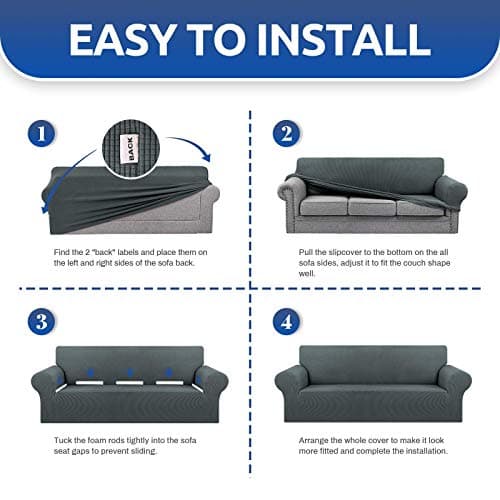 EASY TO INSTALL

1

BACK

Find the 2 "back" labels and place them on the left and right sides of the sofa back.

2

Pull the slipcover to the bottom on the all sofa sides, adjust it to fit the couch shape well.

3

Tuck the foam rods tightly into the sofa seat gaps to prevent sliding.

4

Arrange the whole cover to make it look more fitted and complete the installation.