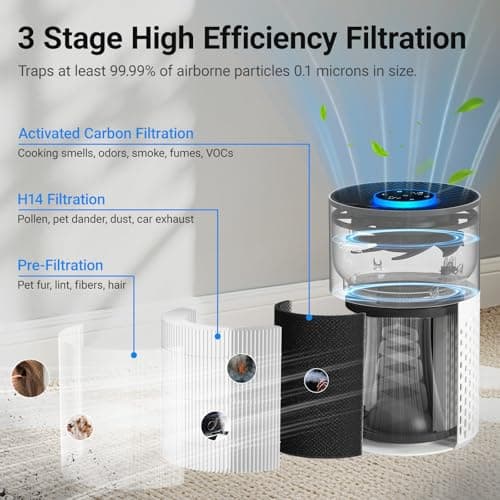 3 Stage High Efficiency Filtration

Traps at least 99.99% of airborne particles 0.1 microns in size.

Activated Carbon Filtration

Cooking smells, odors, smoke, fumes, VOCs

H14 Filtration

Pollen, pet dander, dust, car exhaust

Pre-Filtration

Pet fur, lint, fibers, hair