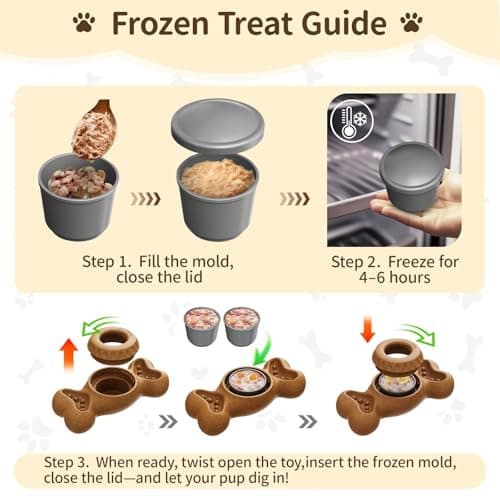 Frozen Treat Guide

Step 1. Fill the mold, close the lid

Step 2. Freeze for 4–6 hours

Step 3. When ready, twist open the toy,insert the frozen mold, close the lid—and let your pup dig in!