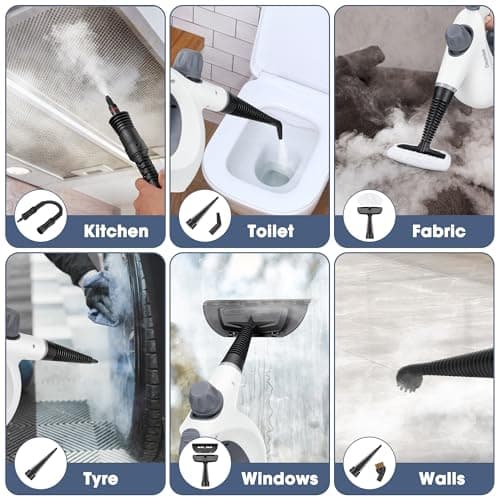 Kitchen

Toilet

Fabric

Tyre

Windows

Walls