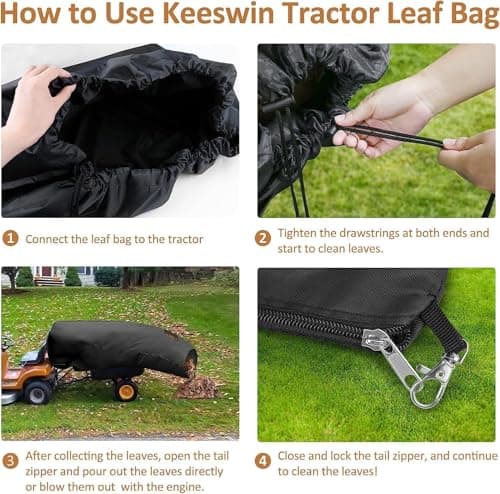 How to Use Keeswin Tractor Leaf Bag

1 Connect the leaf bag to the tractor

2 Tighten the drawstrings at both ends and start to clean leaves.

3 After collecting the leaves, open the tail zipper and pour out the leaves directly or blow them out with the engine.

4 Close and lock the tail zipper, and continue to clean the leaves!