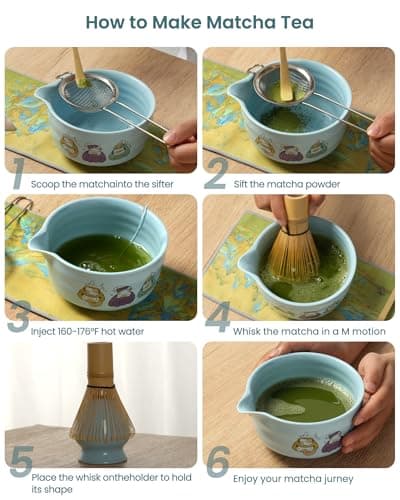 How to Make Matcha Tea

1 Scoop the matchainto the sifter

2 Sift the matcha powder

3 Inject 160-176°F hot water

4 Whisk the matcha in a M motion

5 Place the whisk ontheholder to hold its shape

6 Enjoy your matcha jurney