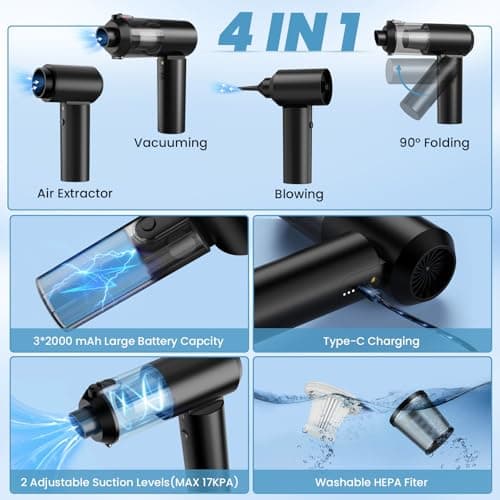 4 IN 1

Vacuuming

90° Folding

Air Extractor

Blowing

3*2000 mAh Large Battery Capcity

Type-C Charging

2 Adjustable Suction Levels(MAX 17KPA)

Washable HEPA Fiter