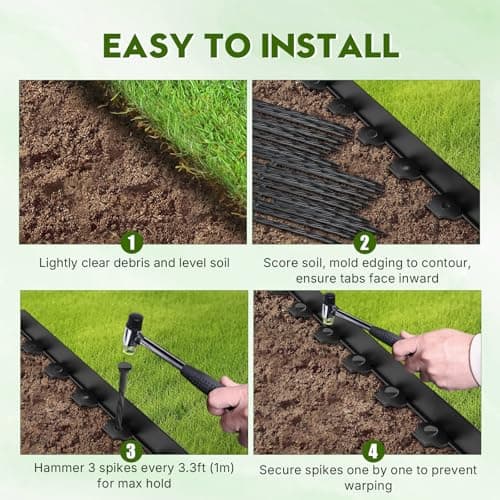 EASY TO INSTALL

1
Lightly clear debris and level soil

2
Score soil, mold edging to contour, ensure tabs face inward

3
Hammer 3 spikes every 3.3ft (1m) for max hold

4
Secure spikes one by one to prevent warping