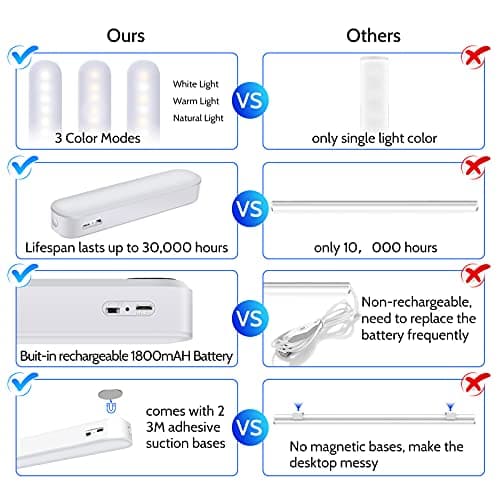 Ours

Others

White Light
Warm Light
Natural Light

3 Color Modes

VS

only single light color

Lifespan lasts up to 30,000 hours

VS

only 10， 000 hours

Buit-in rechargeable 1800mAH Battery

VS

Non-rechargeable, need to replace the battery frequently

comes with 2 3M adhesive suction bases

VS

No magnetic bases, make the desktop messy