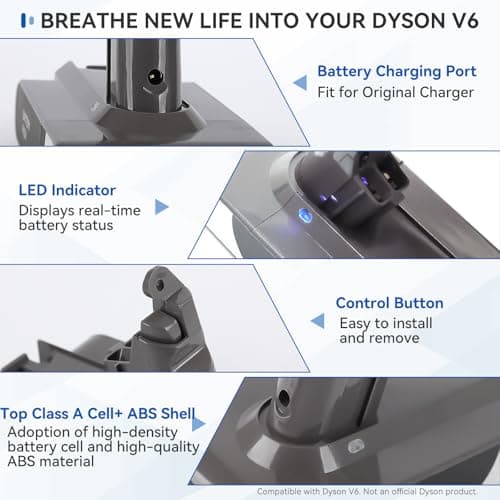 BREATHE NEW LIFE INTO YOUR DYSON V6

Battery Charging Port
Fit for Original Charger

LED Indicator
Displays real-time battery status

Control Button
Easy to install and remove

Top Class A Cell+ ABS Shell
Adoption of high-density battery cell and high-quality ABS material

Compatible with Dyson V6. Not an official Dyson product.