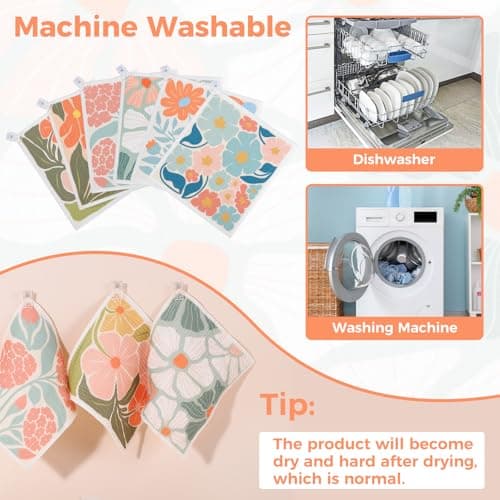 Machine Washable

Dishwasher

Washing Machine

Tip:

The product will become dry and hard after drying, which is normal.