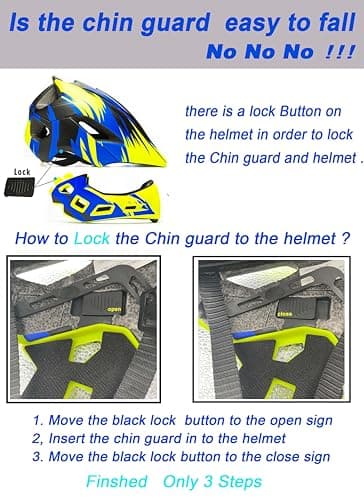 Is the chin guard easy to fall

No No No !!!

there is a lock Button on the helmet in order to lock the Chin guard and helmet .

Lock

How to Lock the Chin guard to the helmet ?

open

close

1. Move the black lock button to the open sign
2, Insert the chin guard in to the helmet
3. Move the black lock button to the close sign

Finshed Only 3 Steps