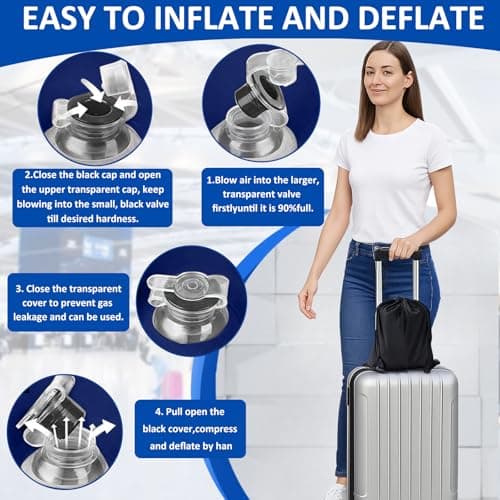 EASY TO INFLATE AND DEFLATE

2.Close the black cap and open the upper transparent cap, keep blowing into the small, black valve till desired hardness.

1.Blow air into the larger, transparent valve firstlyuntil it is 90%full.

3. Close the transparent cover to prevent gas leakage and can be used.

4. Pull open the black cover,compress and deflate by han