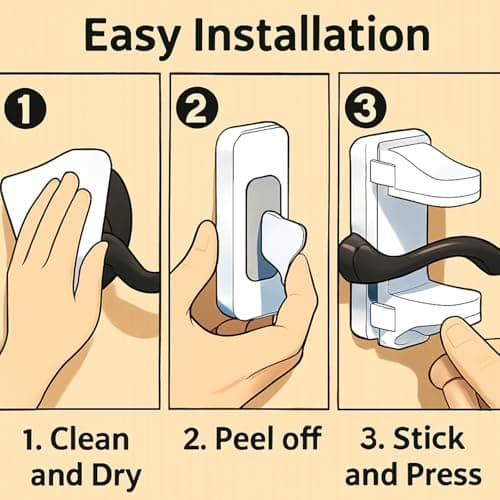 Easy Installation

1

2

3

1. Clean and Dry

2. Peel off

3. Stick and Press