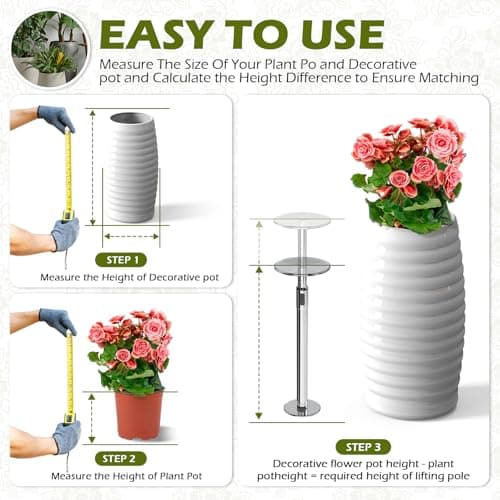 EASY TO USE

Measure The Size Of Your Plant Po and Decorative pot and Calculate the Height Difference to Ensure Matching

STEP 1

Measure the Height of Decorative pot

STEP 2

Measure the Height of Plant Pot

STEP 3

Decorative flower pot height - plant potheight = required height of lifting pole