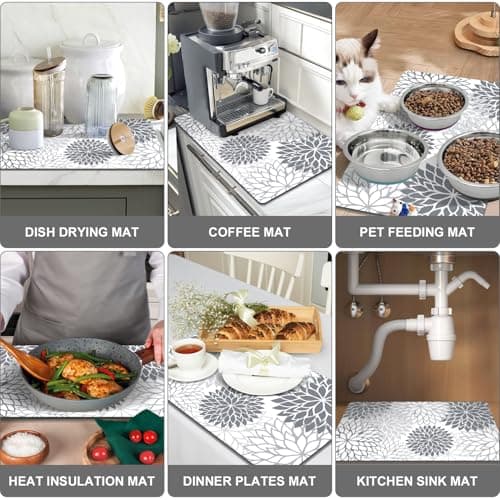 DISH DRYING MAT

COFFEE MAT

PET FEEDING MAT

HEAT INSULATION MAT

DINNER PLATES MAT

KITCHEN SINK MAT