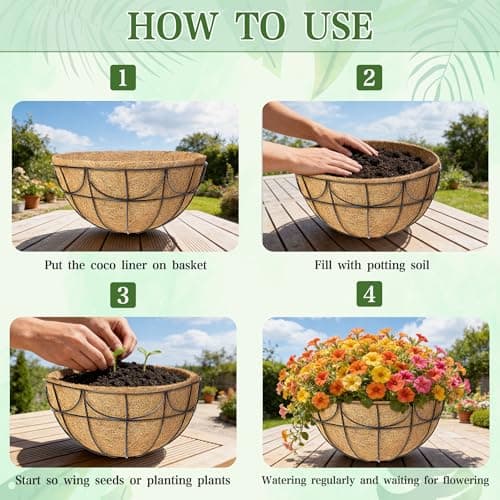 HOW TO USE

1

Put the coco liner on basket

2

Fill with potting soil

3

Start so wing seeds or planting plants

4

Watering regularly and waiting for flowering