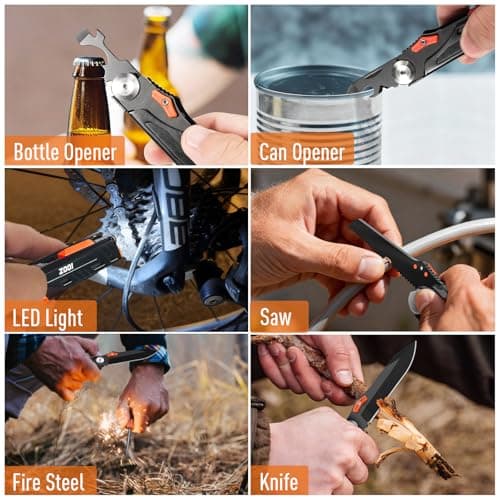 Bottle Opener

Can Opener

ZOOI

LED Light

Saw

Fire Steel

Knife