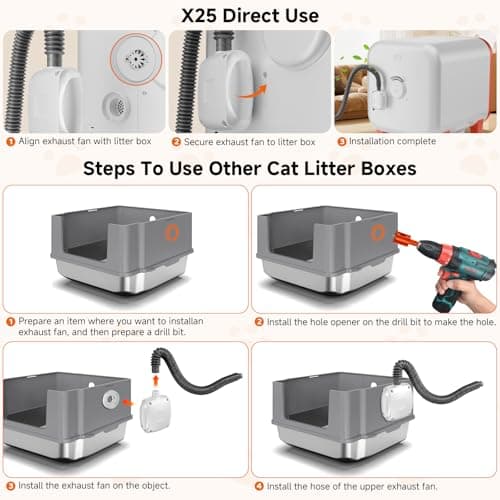 X25 Direct Use

1 Align exhaust fan with litter box

2 Secure exhaust fan to litter box

3 Installation complete

Steps To Use Other Cat Litter Boxes

1 Prepare an item where you want to installan exhaust fan, and then prepare a drill bit.

2 Install the hole opener on the drill bit to make the hole.

3 Install the exhaust fan on the object.

4 Install the hose of the upper exhaust fan.