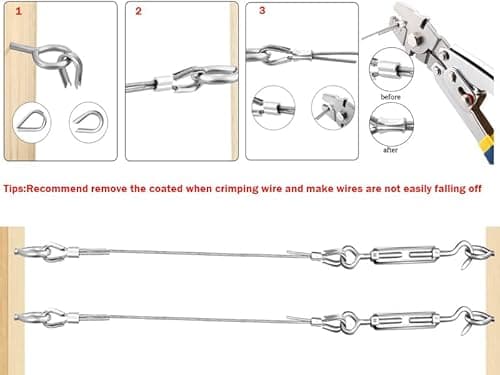 1

2

3

before

after

Tips:Recommend remove the coated when crimping wire and make wires are not easily falling off