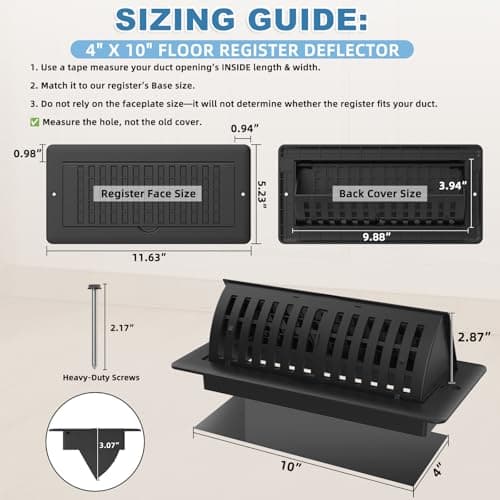 SIZING GUIDE:

4" X 10" FLOOR REGISTER DEFLECTOR

1. Use a tape measure your duct opening's INSIDE length & width.

2. Match it to our register's Base size.

3. Do not rely on the faceplate size—it will not determine whether the register fits your duct.

✅ Measure the hole, not the old cover.

0.94"

0.98"

Register Face Size

5.23"

11.63"

Back Cover Size

3.94"

9.88"

2.17"

Heavy-Duty Screws

2.87"

3.07"

10"

4"