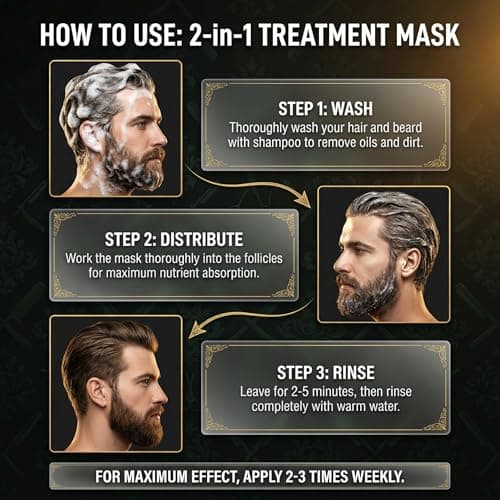 HOW TO USE: 2-in-1 TREATMENT MASK

STEP 1: WASH
Thoroughly wash your hair and beard with shampoo to remove oils and dirt.

STEP 2: DISTRIBUTE
Work the mask thoroughly into the follicles for maximum nutrient absorption.

STEP 3: RINSE
Leave for 2-5 minutes, then rinse completely with warm water.

FOR MAXIMUM EFFECT, APPLY 2-3 TIMES WEEKLY.