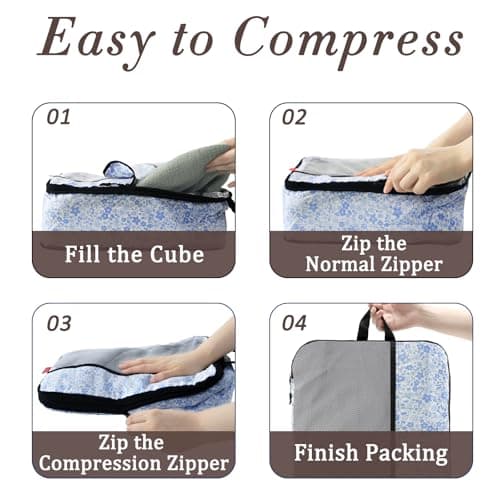 Easy to Compress

01

Fill the Cube

02

Zip the Normal Zipper

03

Zip the Compression Zipper

04

Finish Packing