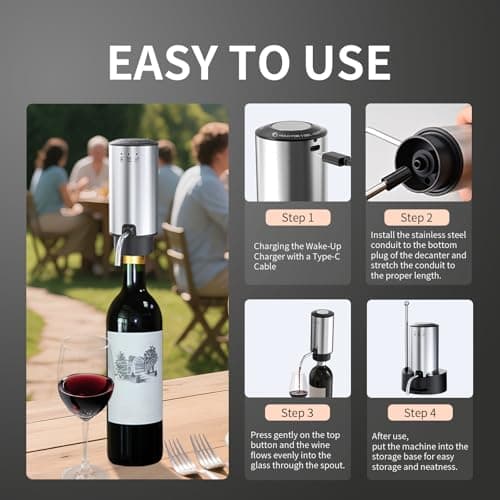 EASY TO USE

Step 1

Charging the Wake-Up Charger with a Type-C Cable

Step 2

Install the stainless steel conduit to the bottom plug of the decanter and stretch the conduit to the proper length.

Step 3

Press gently on the top button and the wine flows evenly into the glass through the spout.

Step 4

After use,
put the machine into the storage base for easy storage and neatness.