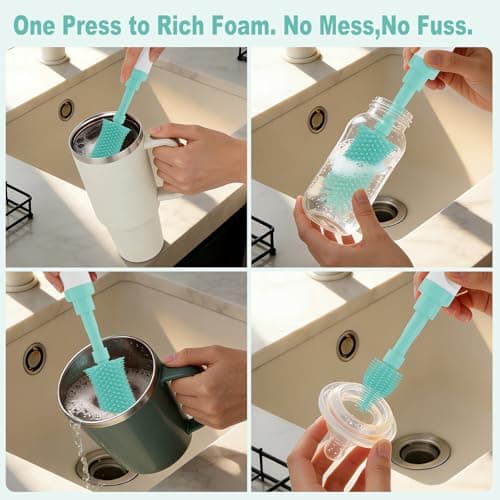 One Press to Rich Foam. No Mess,No Fuss.