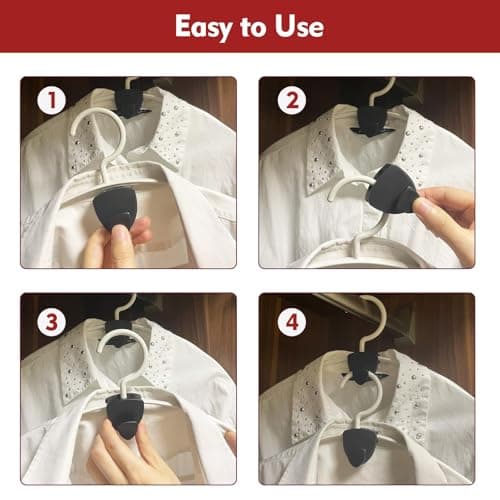 Easy to Use

1

2

3

4