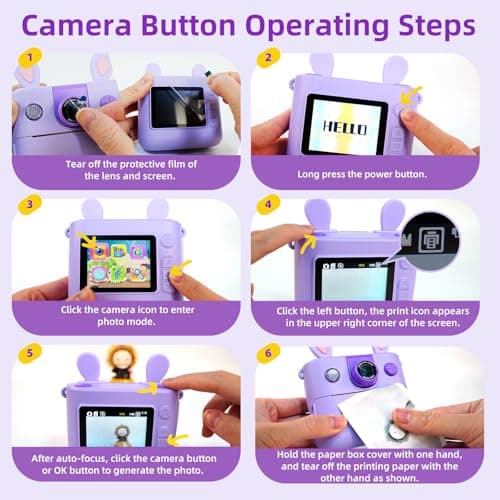 Camera Button Operating Steps

1

Tear off the protective film of the lens and screen.

2

HELLO

Long press the power button.

3

Click the camera icon to enter photo mode.

4

Click the left button, the print icon appears in the upper right corner of the screen.

5

After auto-focus, click the camera button or OK button to generate the photo.

6

Hold the paper box cover with one hand, and tear off the printing paper with the other hand as shown.