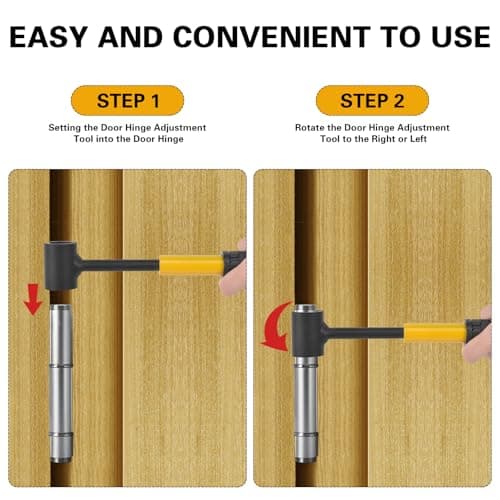 EASY AND CONVENIENT TO USE

STEP 1

Setting the Door Hinge Adjustment Tool into the Door Hinge

STEP 2

Rotate the Door Hinge Adjustment Tool to the Right or Left